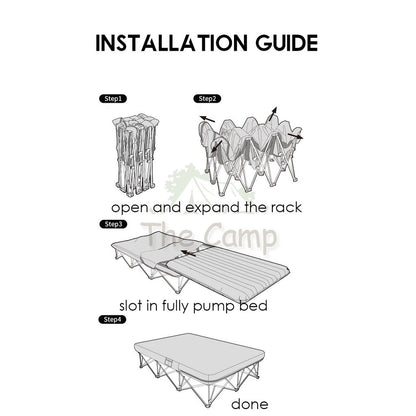 INSTALLATION GUIDE

Step1

Step2

open and expand the rack

Step3

The Camp

slot in fully pump bed

Step4

done