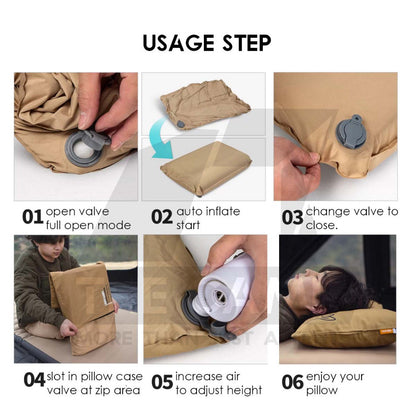 USAGE STEP

01 open valve full open mode

02 auto inflate start

03 change valve to close.

04 slot in pillow case valve at zip area

05 increase air to adjust height

06 enjoy your pillow