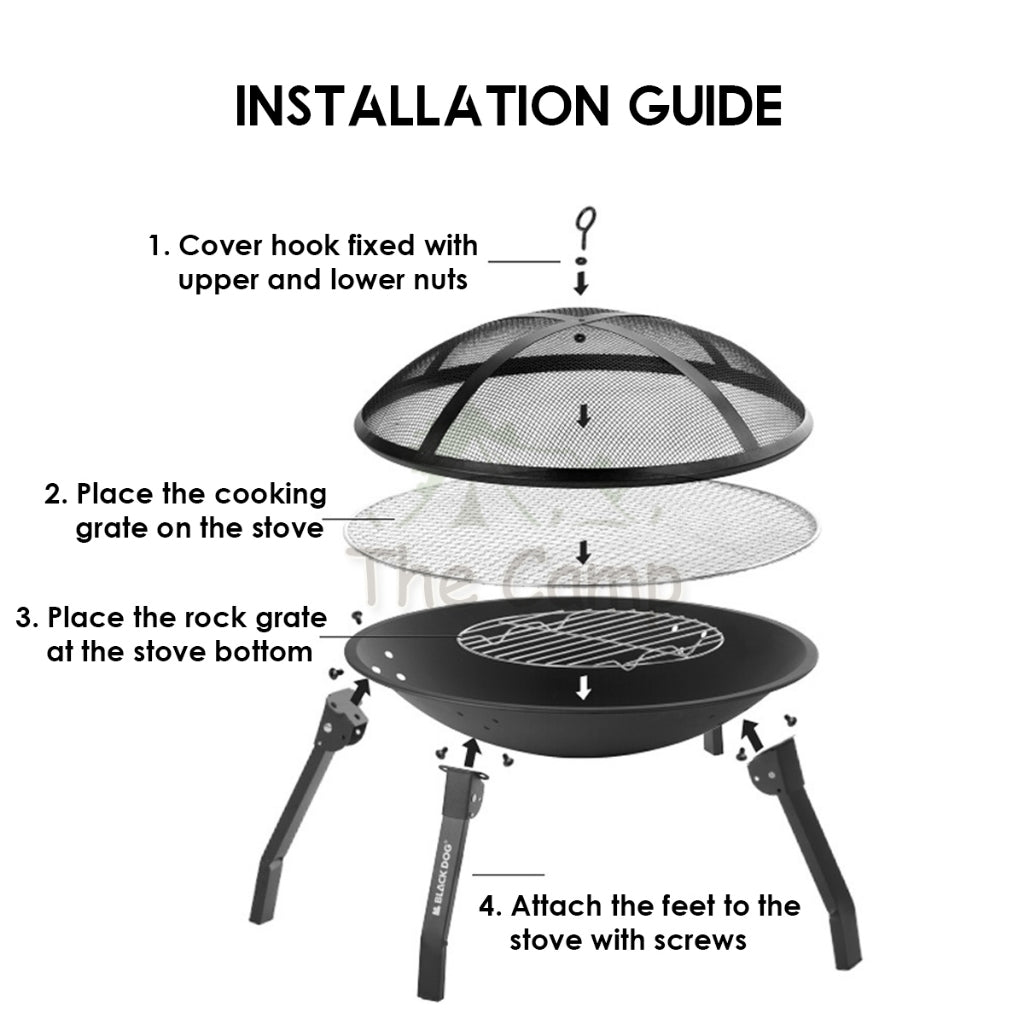 INSTALLATION GUIDE

1. Cover hook fixed with upper and lower nuts

2. Place the cooking grate on the stove

The Camp

3. Place the rock grate at the stove bottom

BLACK DOG

4. Attach the feet to the stove with screws