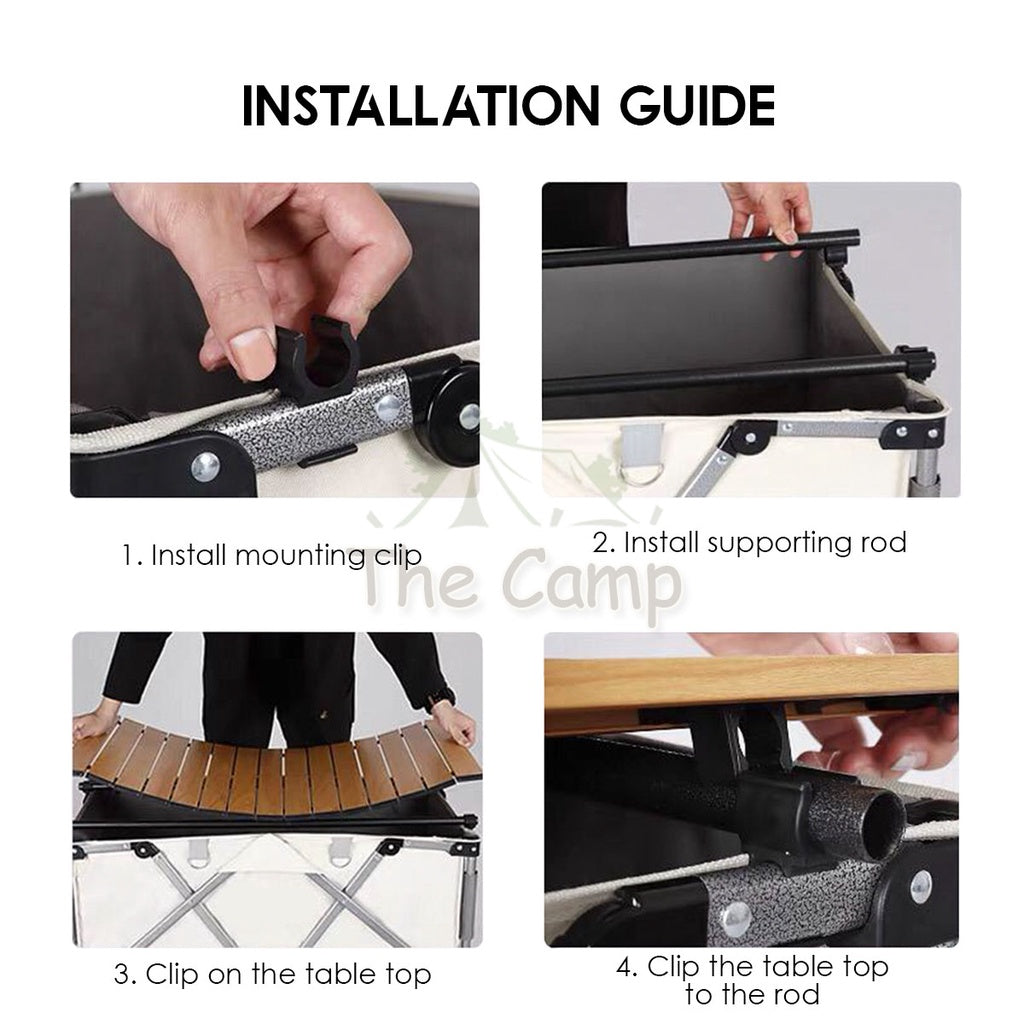 INSTALLATION GUIDE

1. Install mounting clip

2. Install supporting rod

The Camp

3. Clip on the table top

4. Clip the table top to the rod