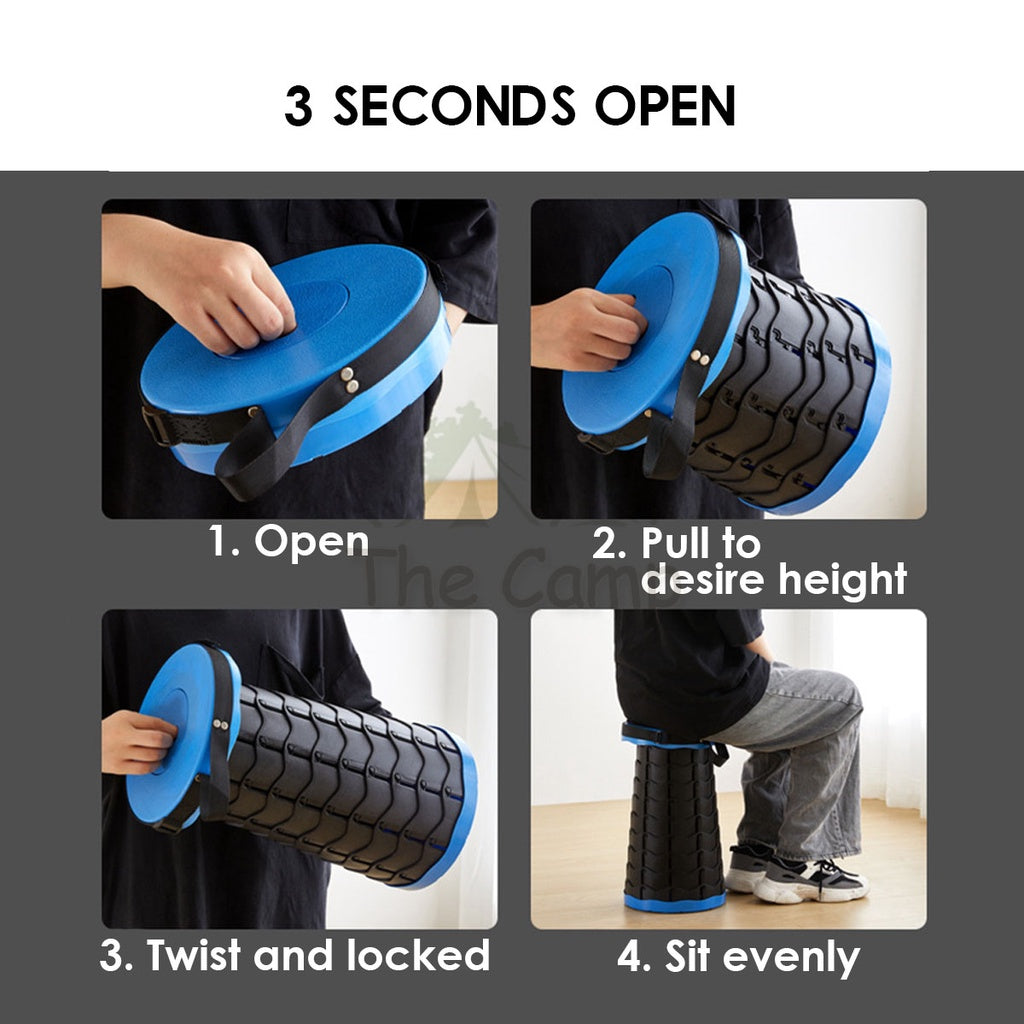 3 SECONDS OPEN

1. Open

2. Pull to desire height

The Camp

3. Twist and locked

4. Sit evenly