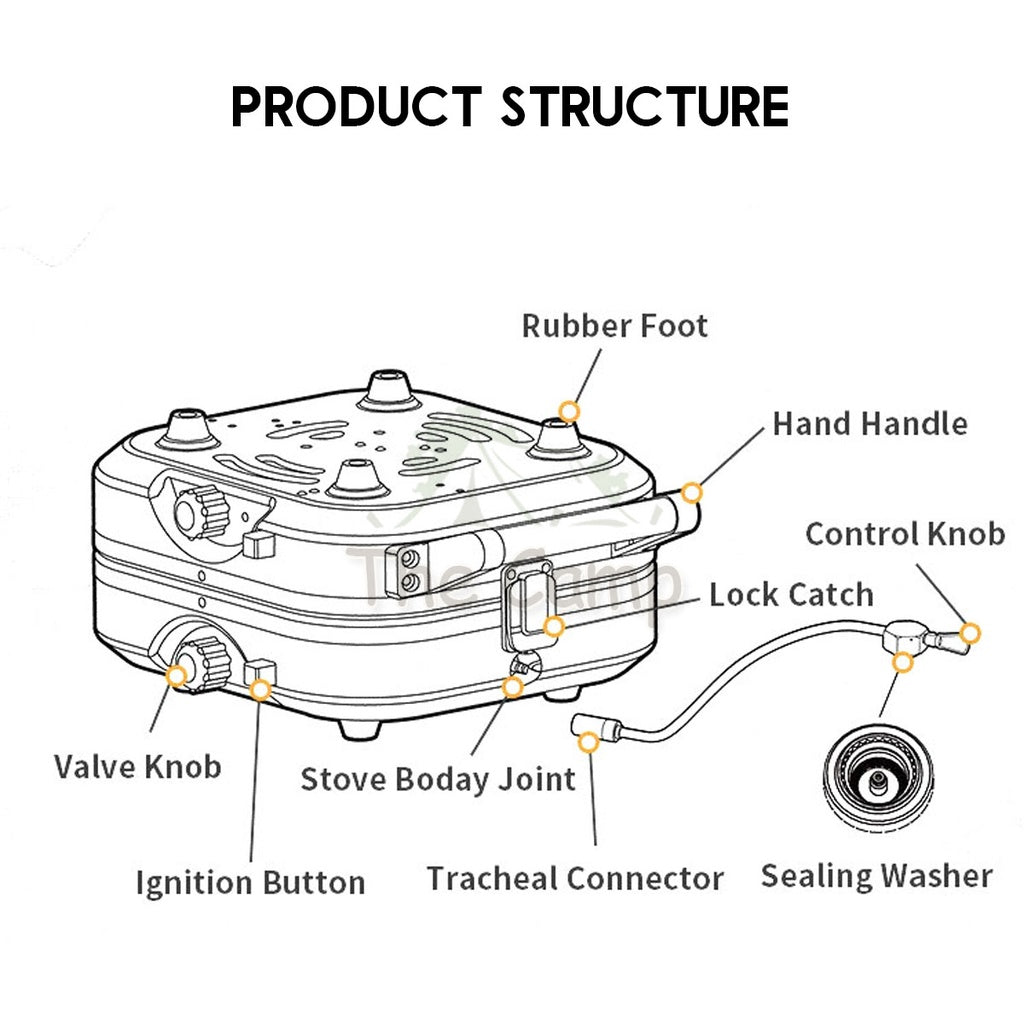 PRODUCT STRUCTURE

Rubber Foot

Hand Handle

Control Knob

The Camp

Lock Catch

Valve Knob

Stove Boday Joint

Ignition Button

Tracheal Connector

Sealing Washer