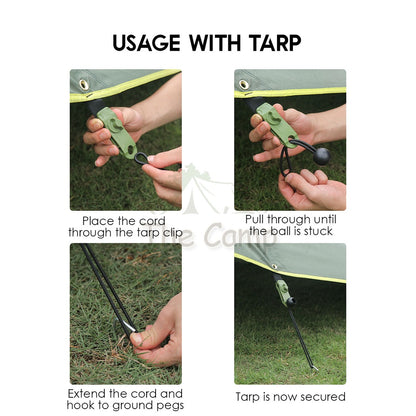 USAGE WITH TARP

Place the cord through the tarp clip

Pull through until the ball is stuck

The Camp

Extend the cord and hook to ground pegs

Tarp is now secured