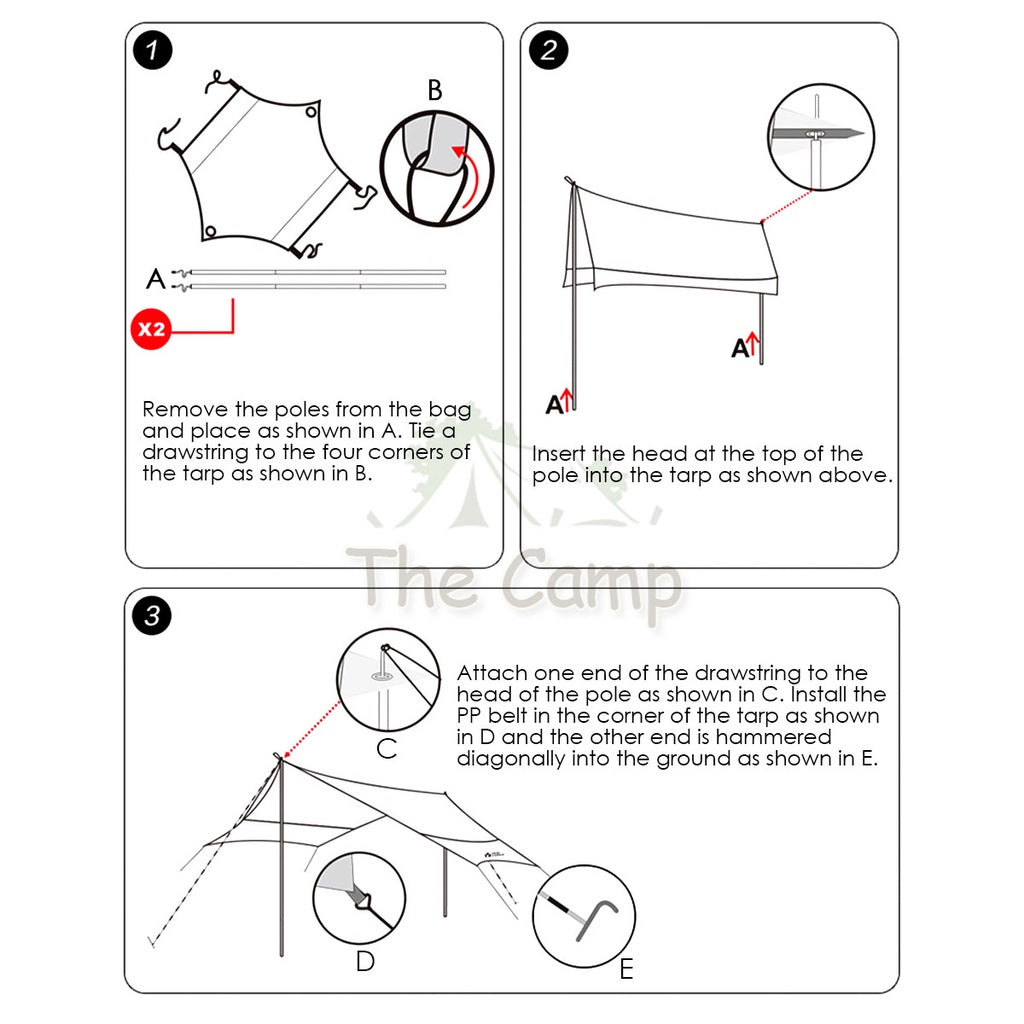 1

B

A

X2

Remove the poles from the bag and place as shown in A. Tie a drawstring to the four corners of the tarp as shown in B.

2

A

A

Insert the head at the top of the pole into the tarp as shown above.

The Camp

3

C

Attach one end of the drawstring to the head of the pole as shown in C. Install the PP belt in the corner of the tarp as shown in D and the other end is hammered diagonally into the ground as shown in E.

D

E