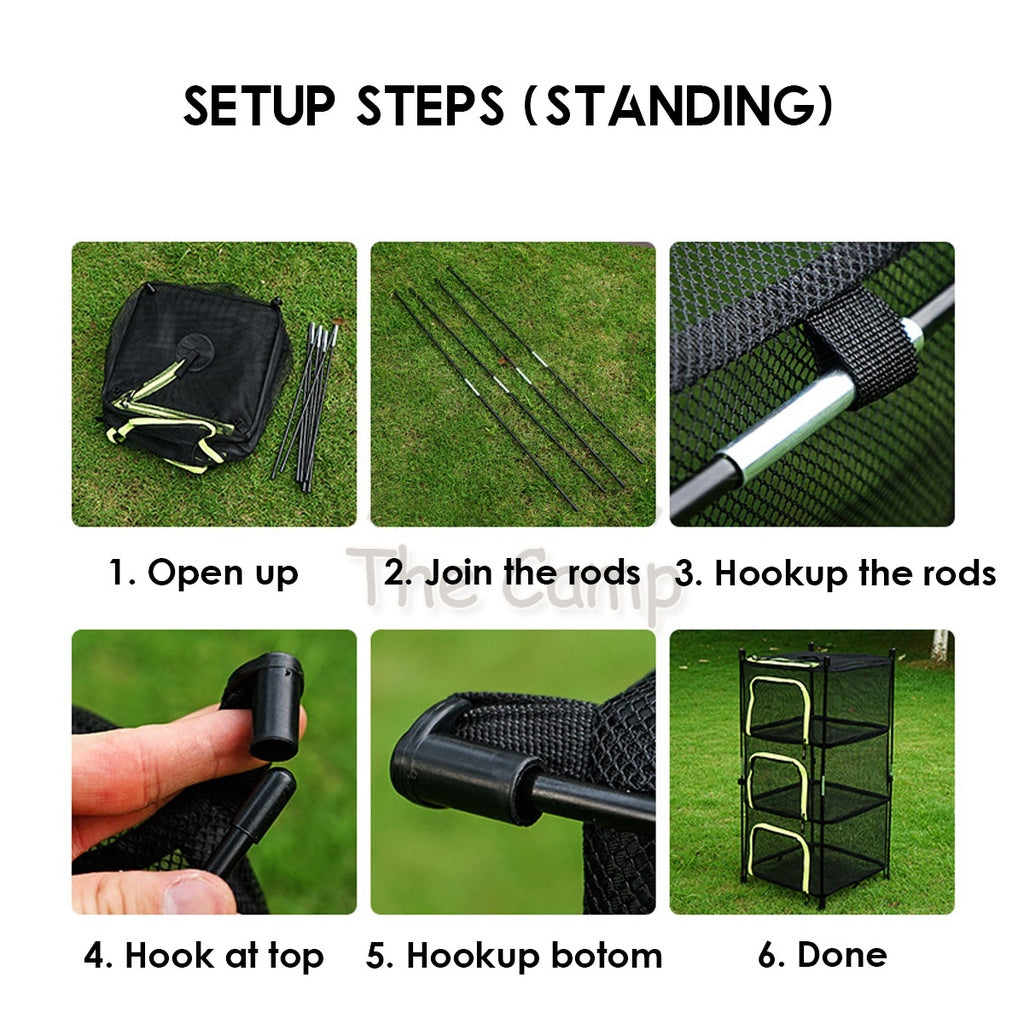 SETUP STEPS (STANDING)

1. Open up

2. Join the rods

3. Hookup the rods

The Camp

4. Hook at top

5. Hookup botom

6. Done