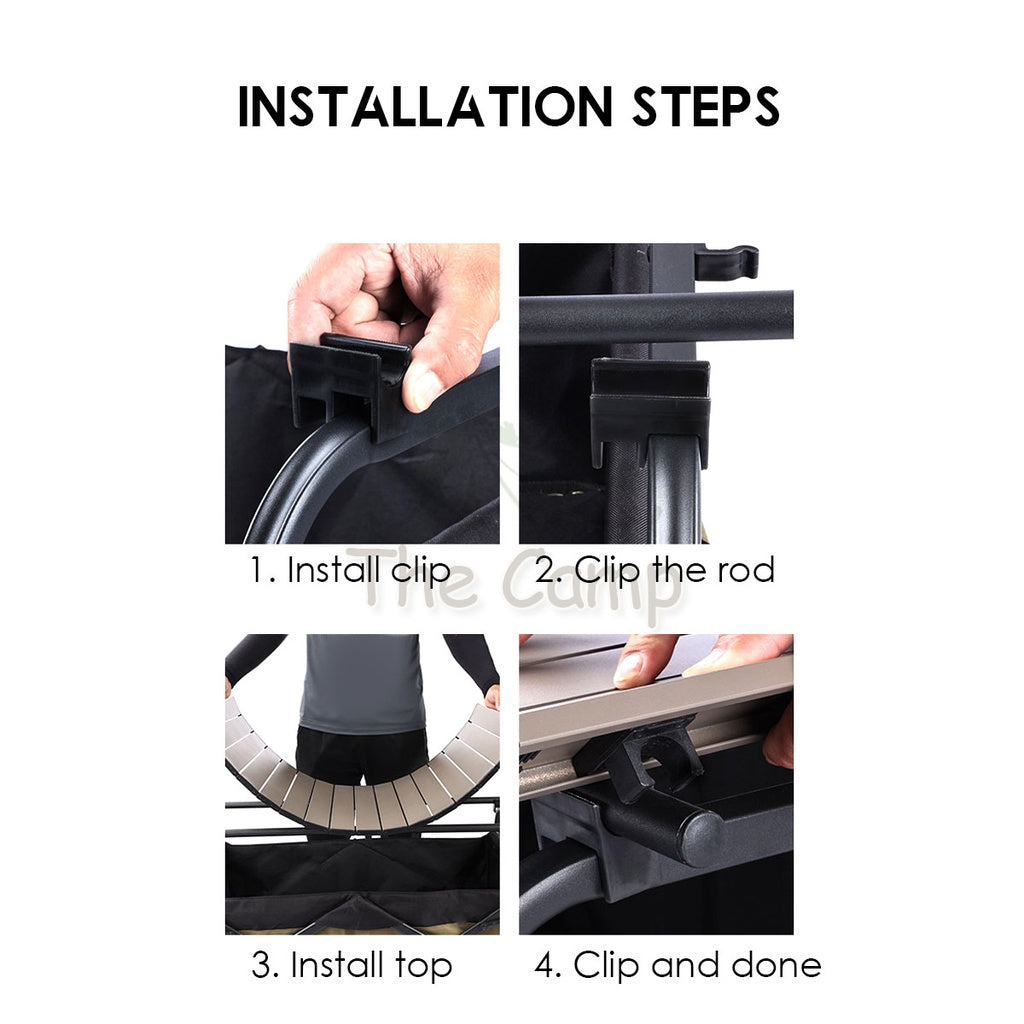 INSTALLATION STEPS

1. Install clip

2. Clip the rod

The Camp

3. Install top

4. Clip and done