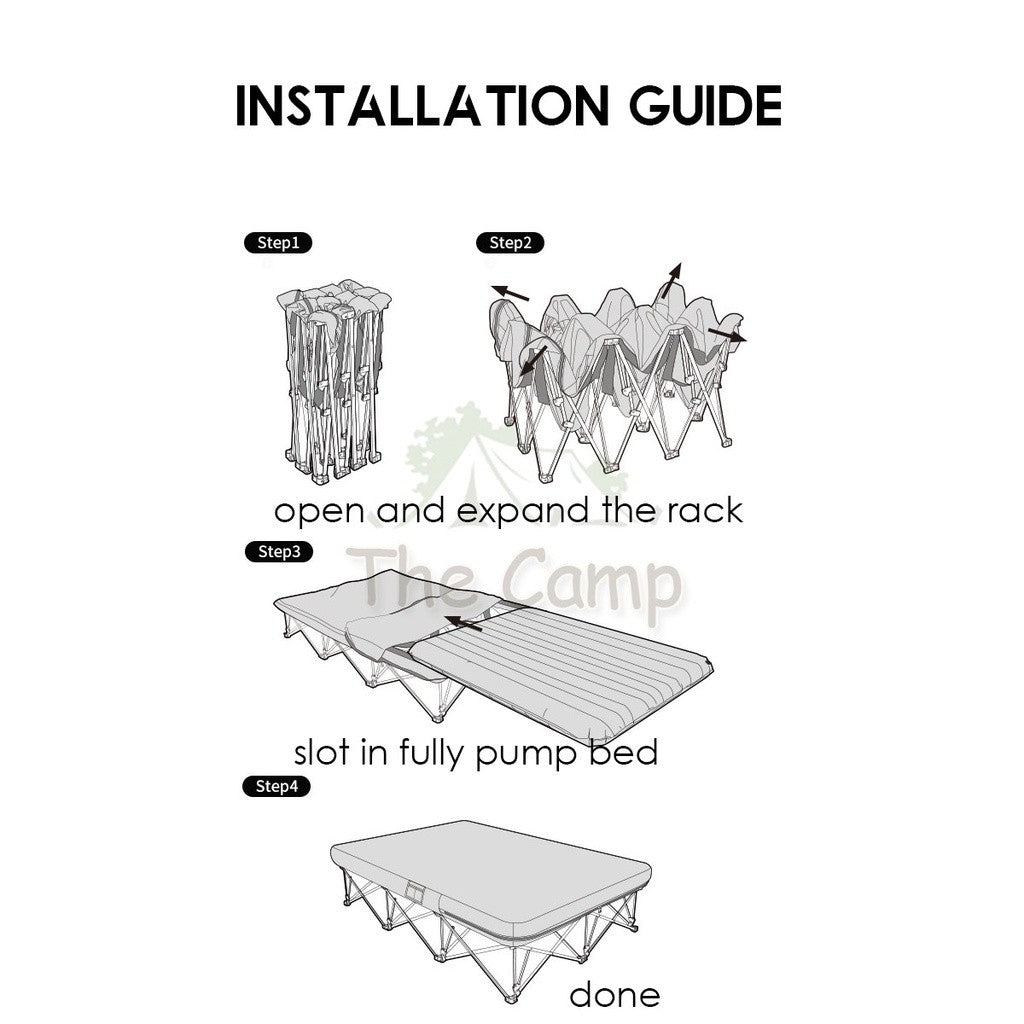 INSTALLATION GUIDE

Step1

Step2

open and expand the rack

Step3

The Camp

slot in fully pump bed

Step4

done