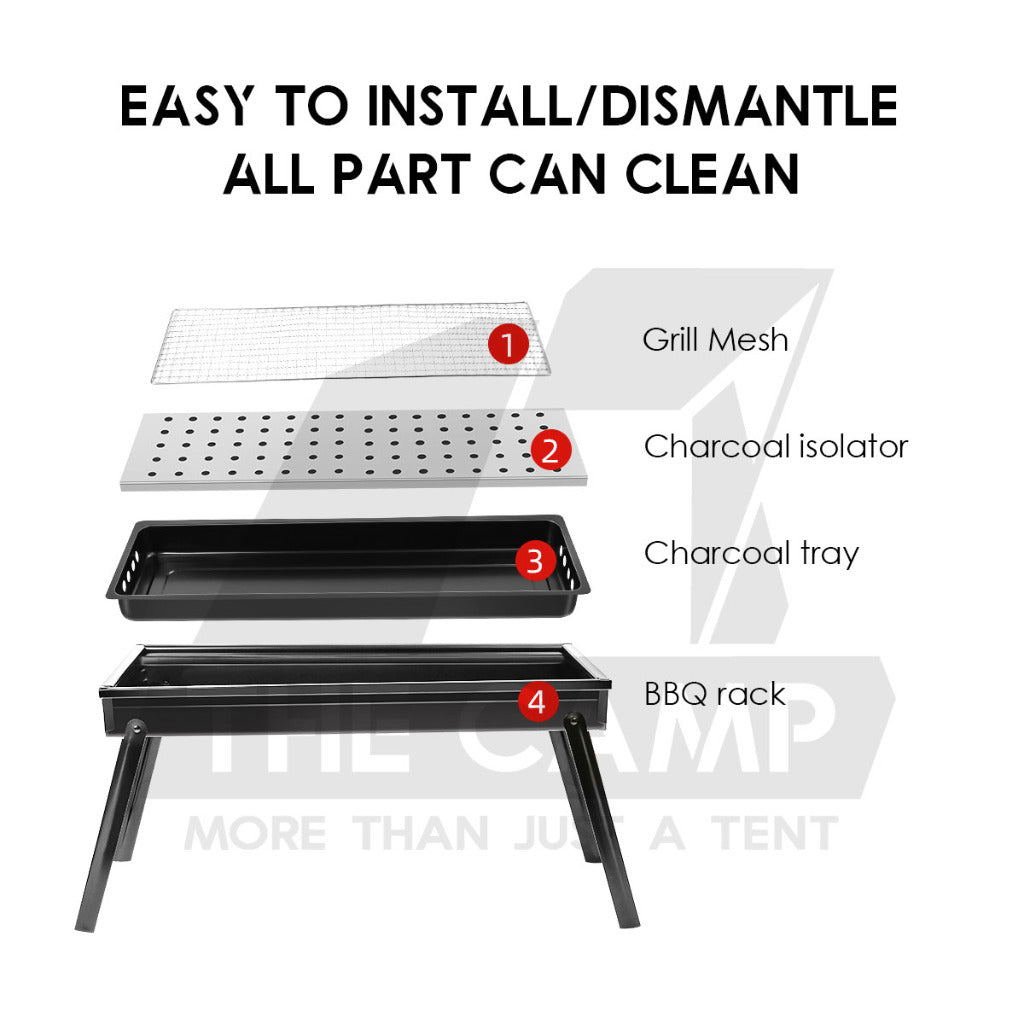 EASY TO INSTALL/DISMANTLE
ALL PART CAN CLEAN

1 Grill Mesh

2 Charcoal isolator

3 Charcoal tray

4 BBQ rack

THE CAMP
MORE THAN JUST A TENT