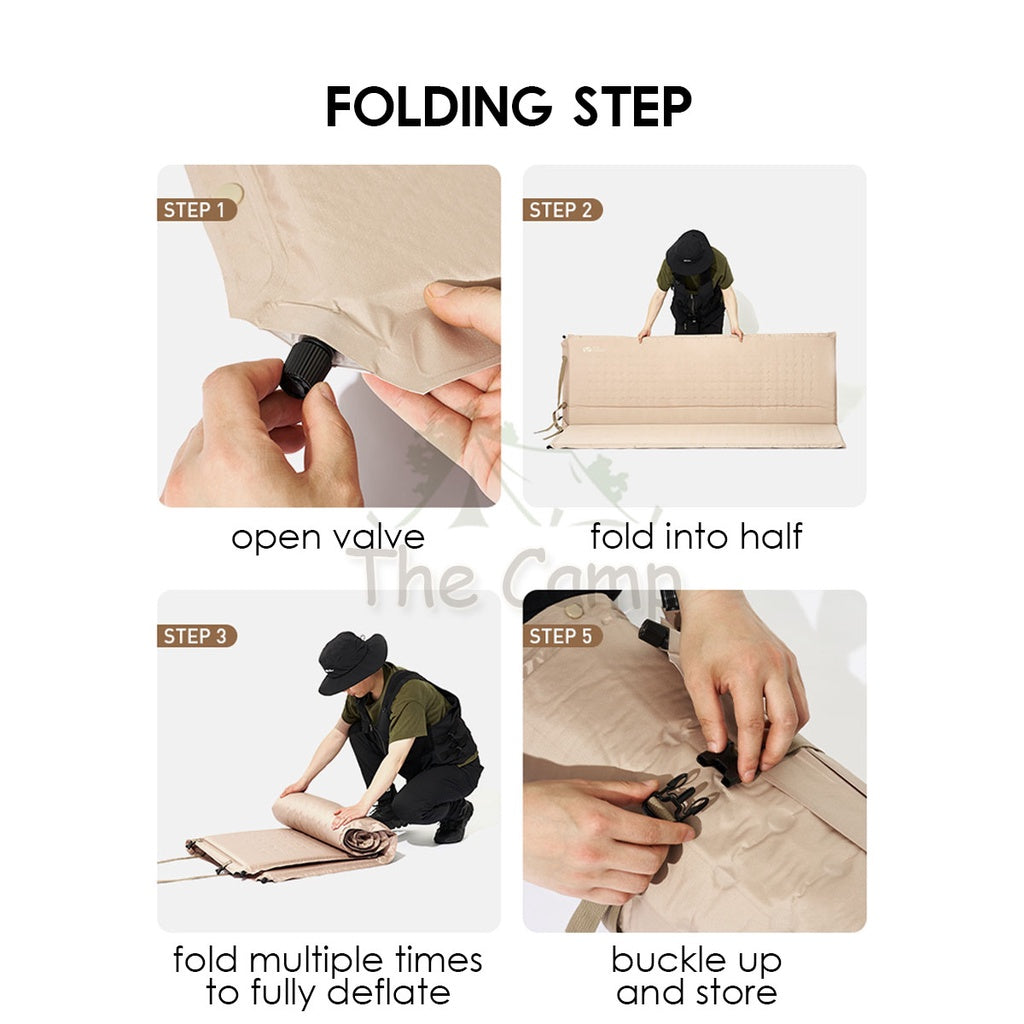 FOLDING STEP

STEP 1

open valve

STEP 2

fold into half

The Camp

STEP 3

fold multiple times to fully deflate

STEP 5

buckle up and store