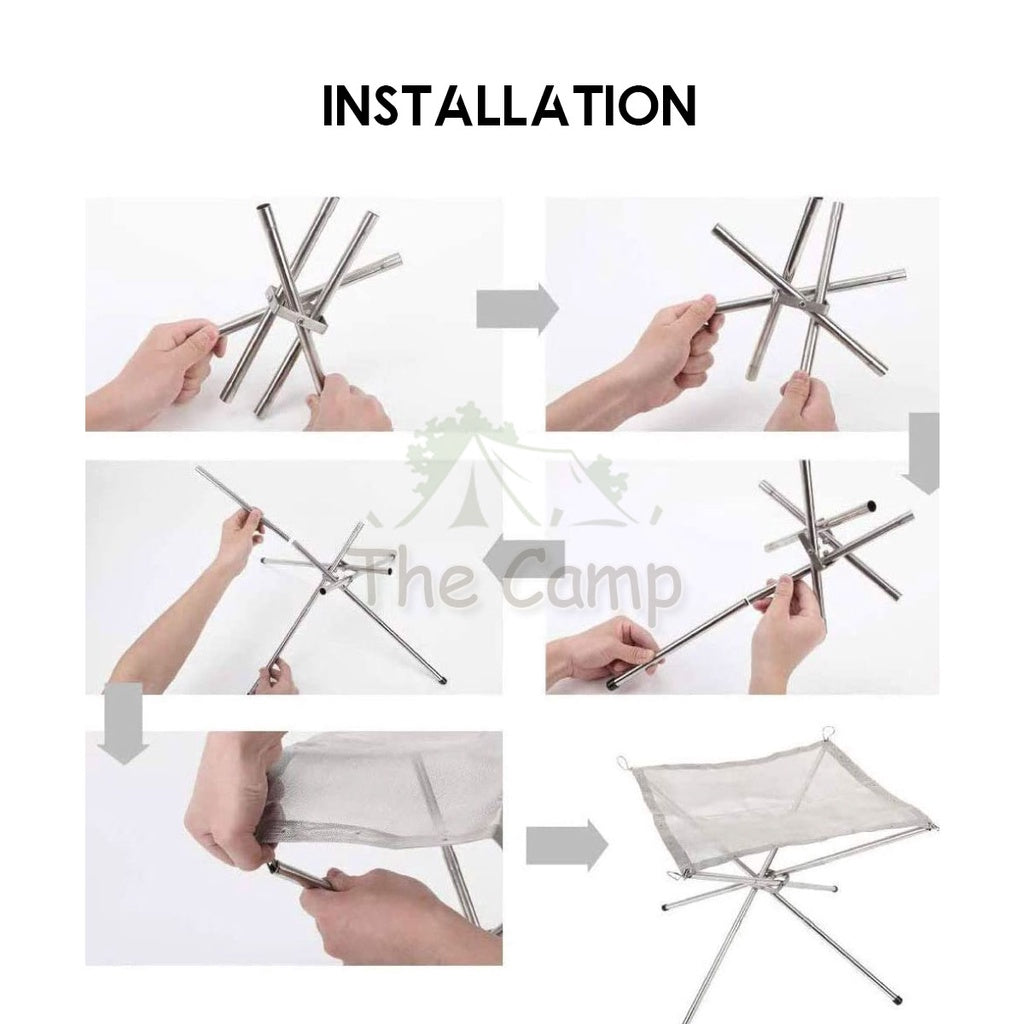 INSTALLATION

The Camp